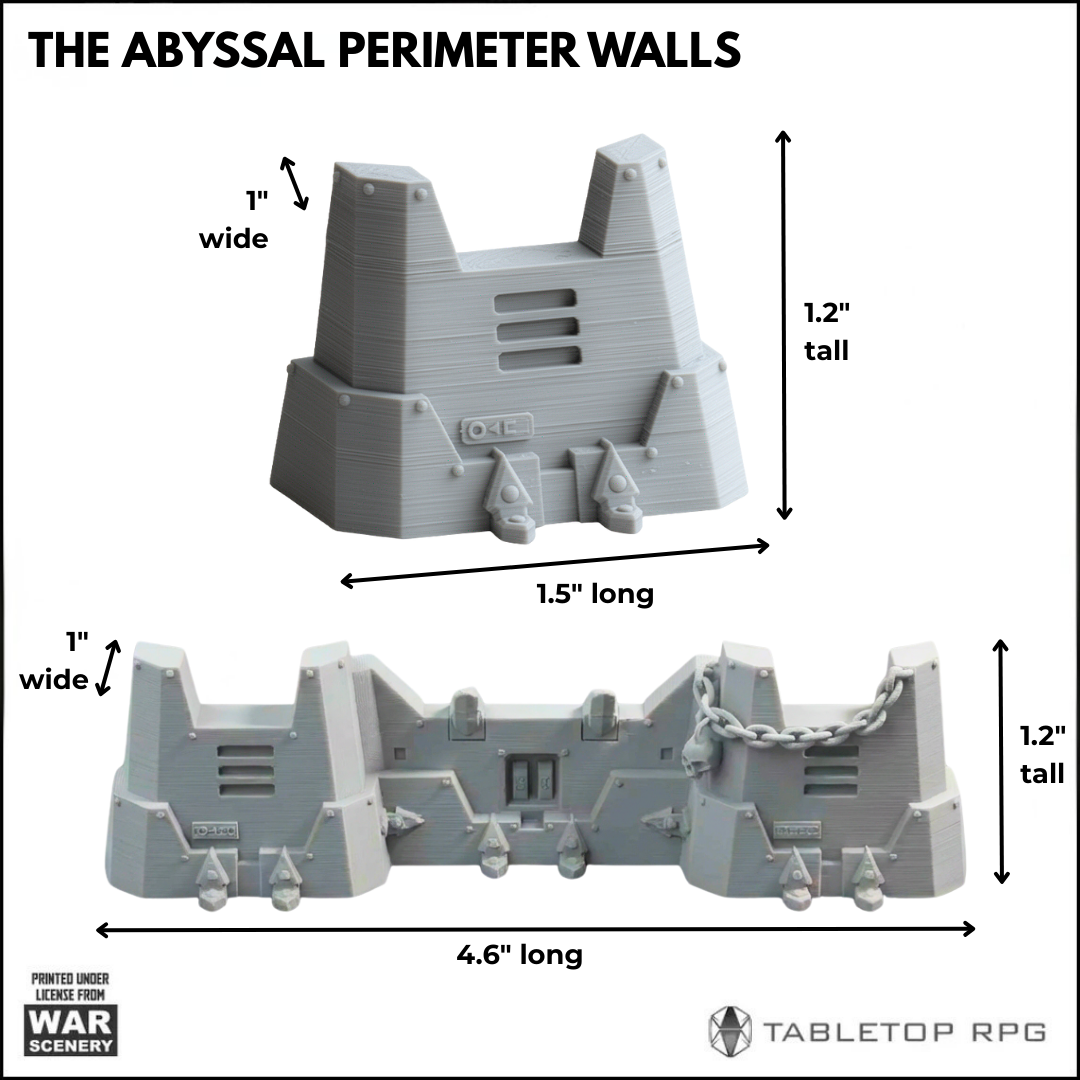 THE ABYSSAL PERIMETER WALLS

1" wide

1.2" tall

1.5" long

1" wide

1.2" tall

4.6" long

PRINTED UNDER LICENSE FROM WAR SCENERY

TABLETOP RPG